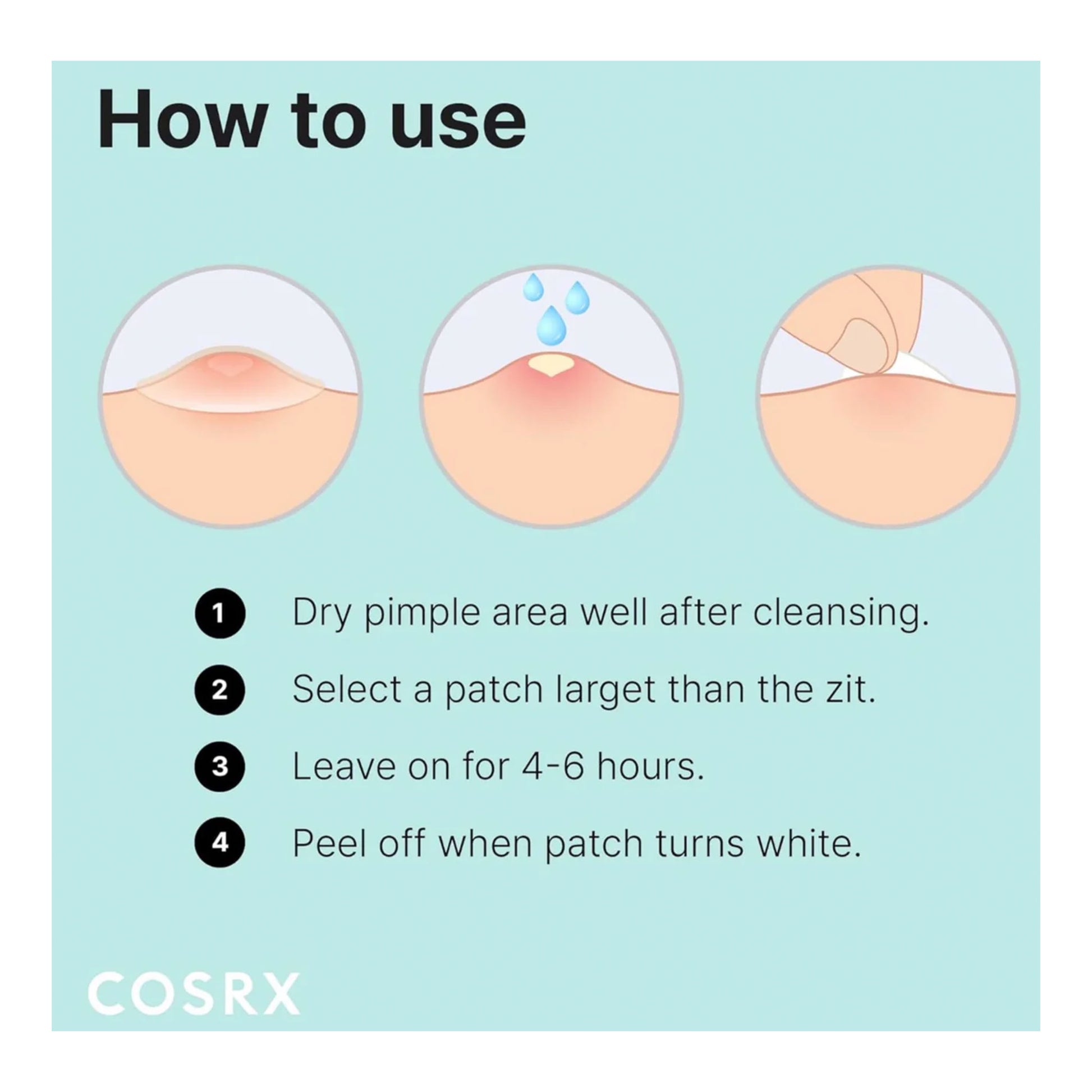 How to use

1 Dry pimple area well after cleansing.

2 Select a patch larget than the zit.

3 Leave on for 4-6 hours.

4 Peel off when patch turns white.

COSRX