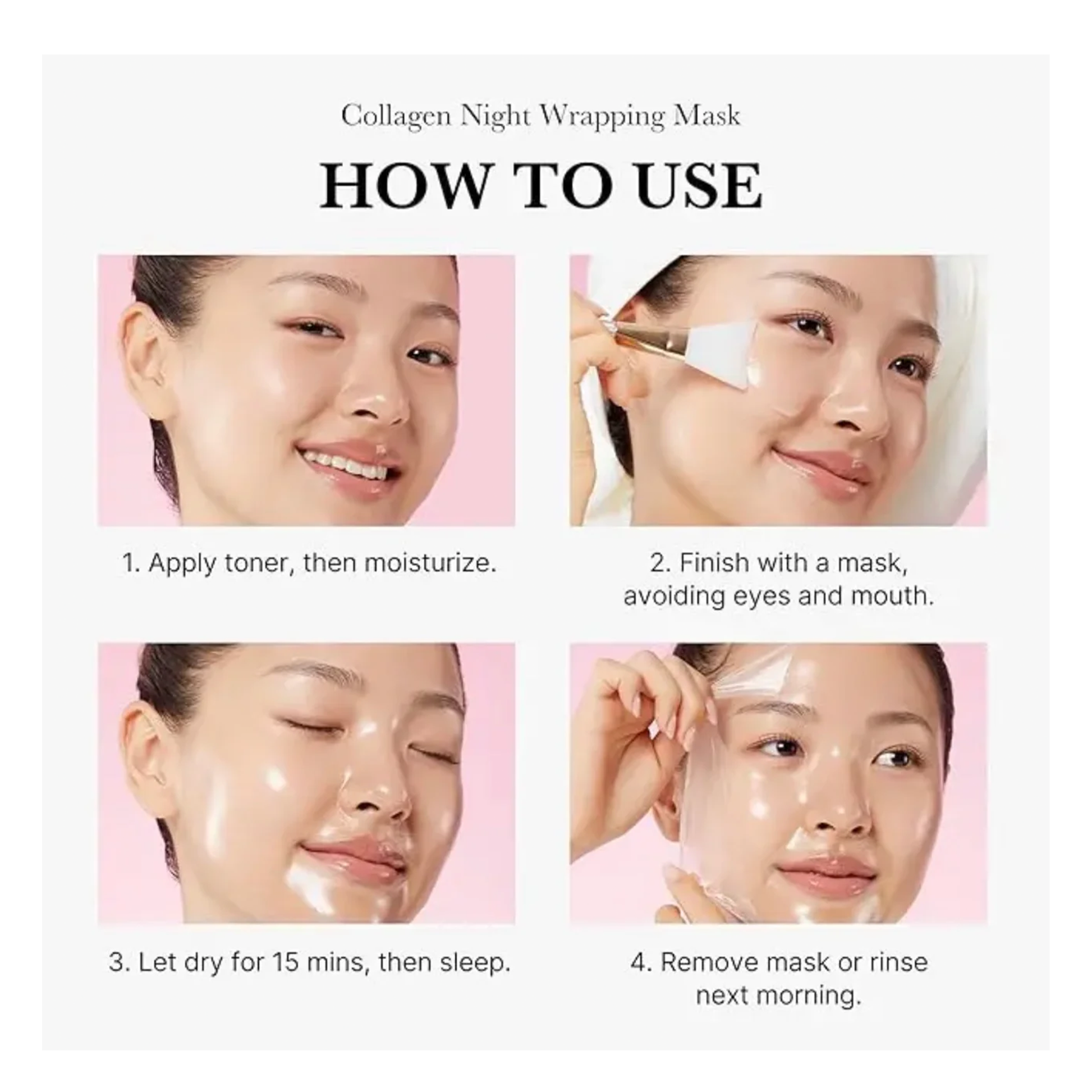 Collagen Night Wrapping Mask

HOW TO USE

1. Apply toner, then moisturize.

2. Finish with a mask, avoiding eyes and mouth.

3. Let dry for 15 mins, then sleep.

4. Remove mask or rinse next morning.